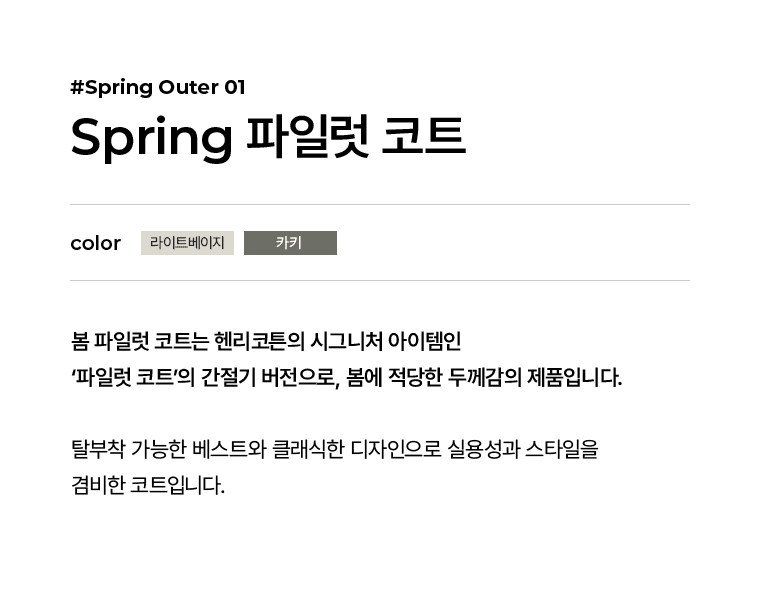 #Spring Outer 01

Spring 파일럿 코트

color 라이트베이지 카키

봄 파일럿 코트는 헨리코튼의 시그니처 아이템인
'파일럿 코트'의 간절기 버전으로, 봄에 적당한 두께감의 제품입니다.

탈부착 가능한 베스트와 클래식한 디자인으로 실용성과 스타일을 겸비한 코트입니다.