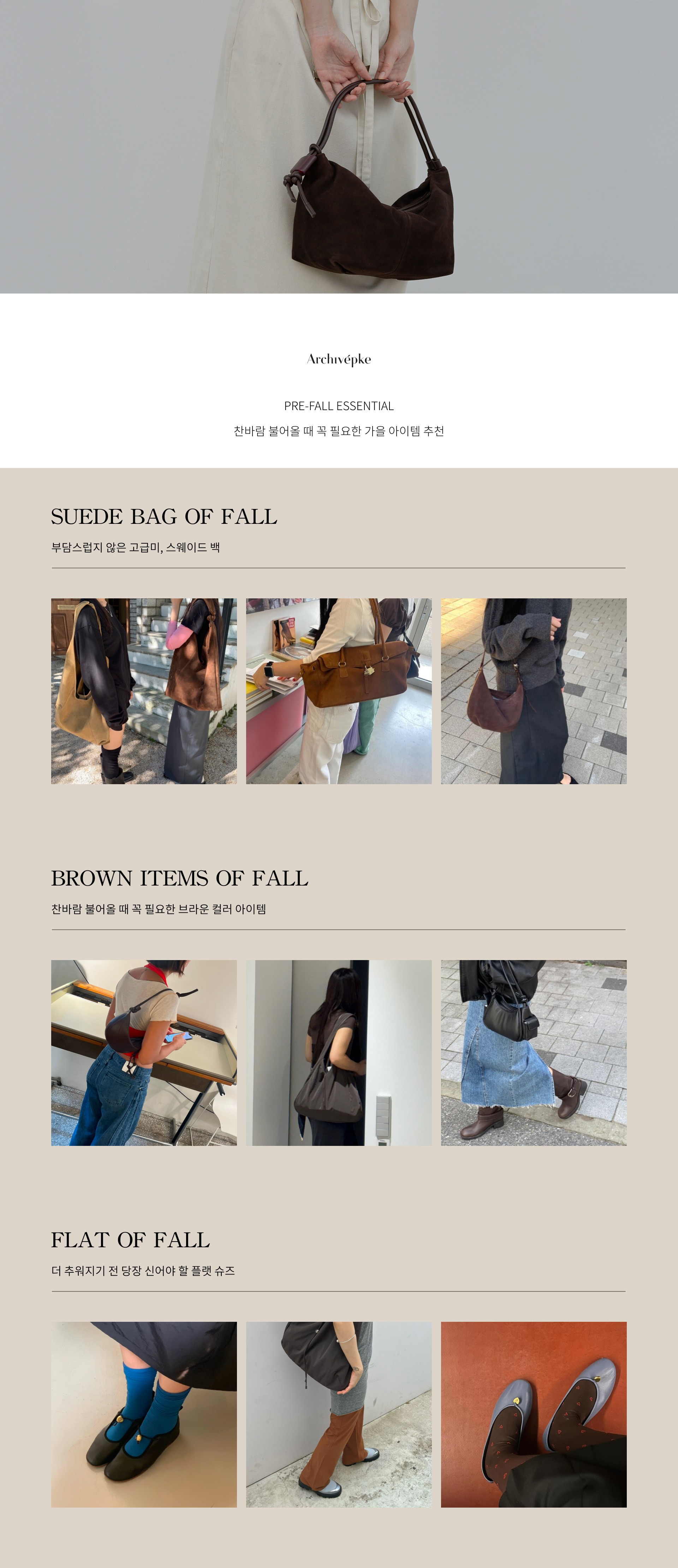 Archivépke

PRE-FALL ESSENTIAL

찬바람 불어올 때 꼭 필요한 가을 아이템 추천

SUEDE BAG OF FALL

부담스럽지 않은 고급미, 스웨이드 백

BROWN ITEMS OF FALL

찬바람 불어올 때 꼭 필요한 브라운 컬러 아이템

FLAT OF FALL

더 추워지기 전 당장 신어야 할 플랫 슈즈